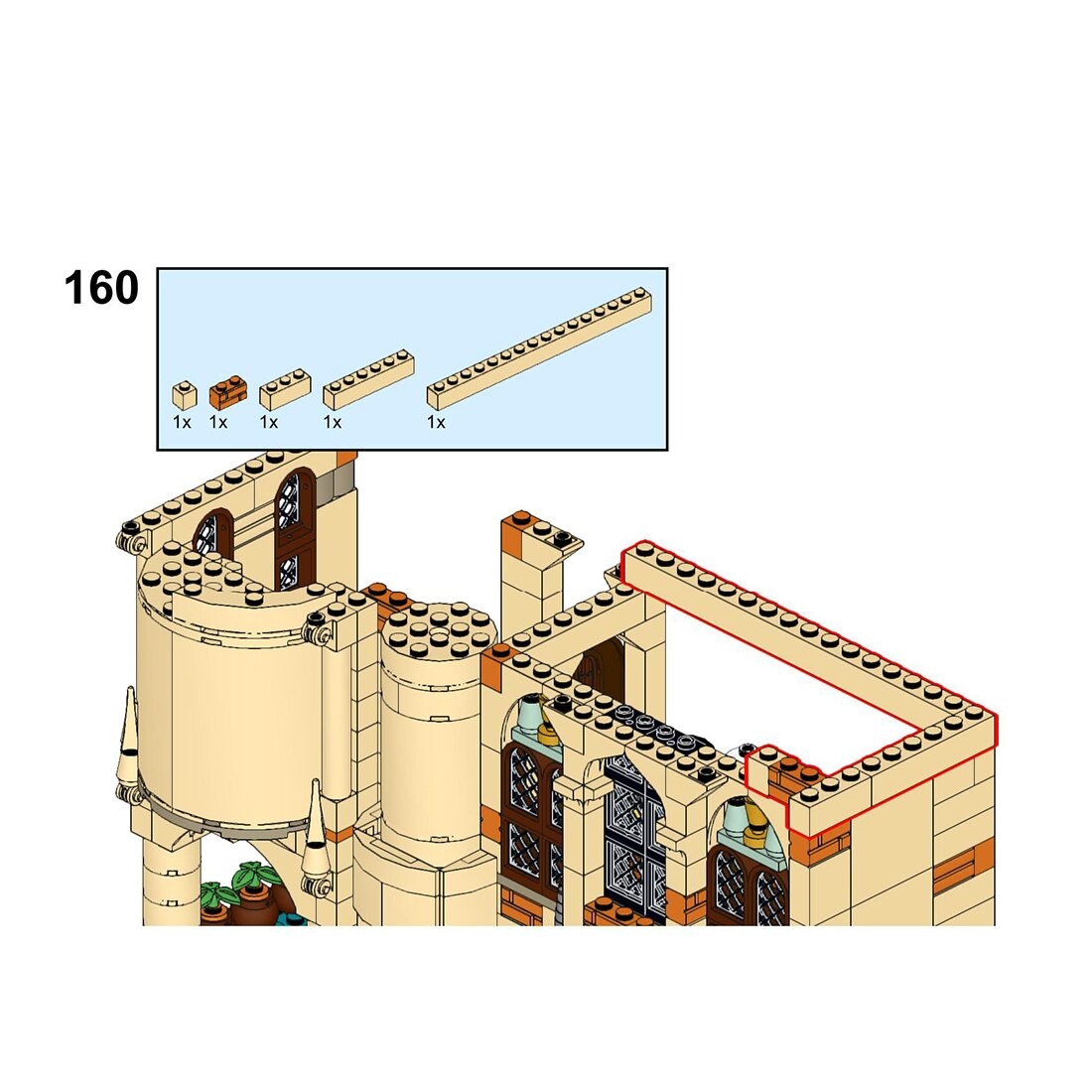 160

1x 1x 1x 1x 1x