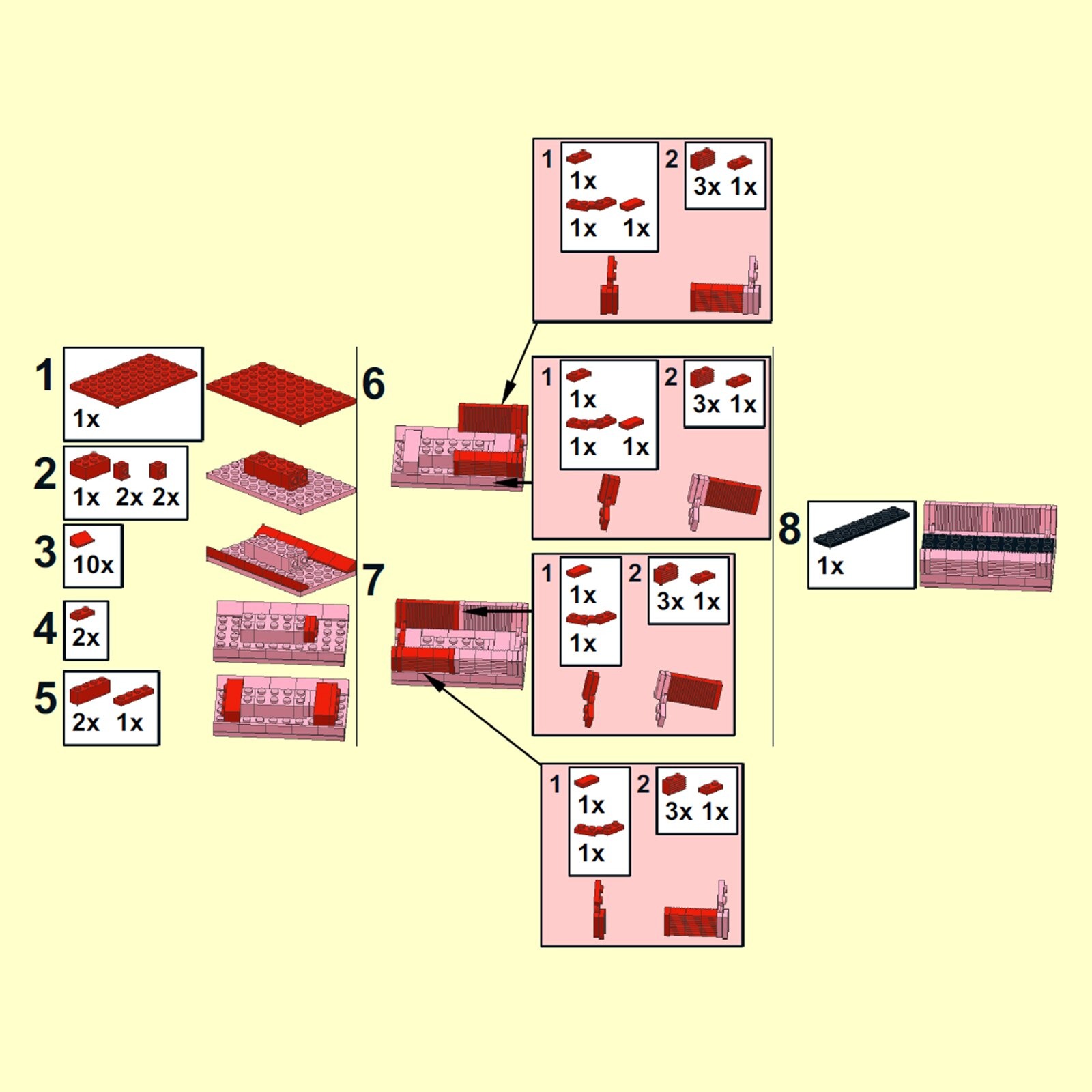 1
1x

2
1x 2x 2x

3
10x

4
2x

5
2x 1x

6

1
1x
1x 1x

2
3x 1x

1
1x
1x 1x

2
3x 1x

7

1
1x
1x

2
3x 1x

1
1x
1x

2
3x 1x

8
1x