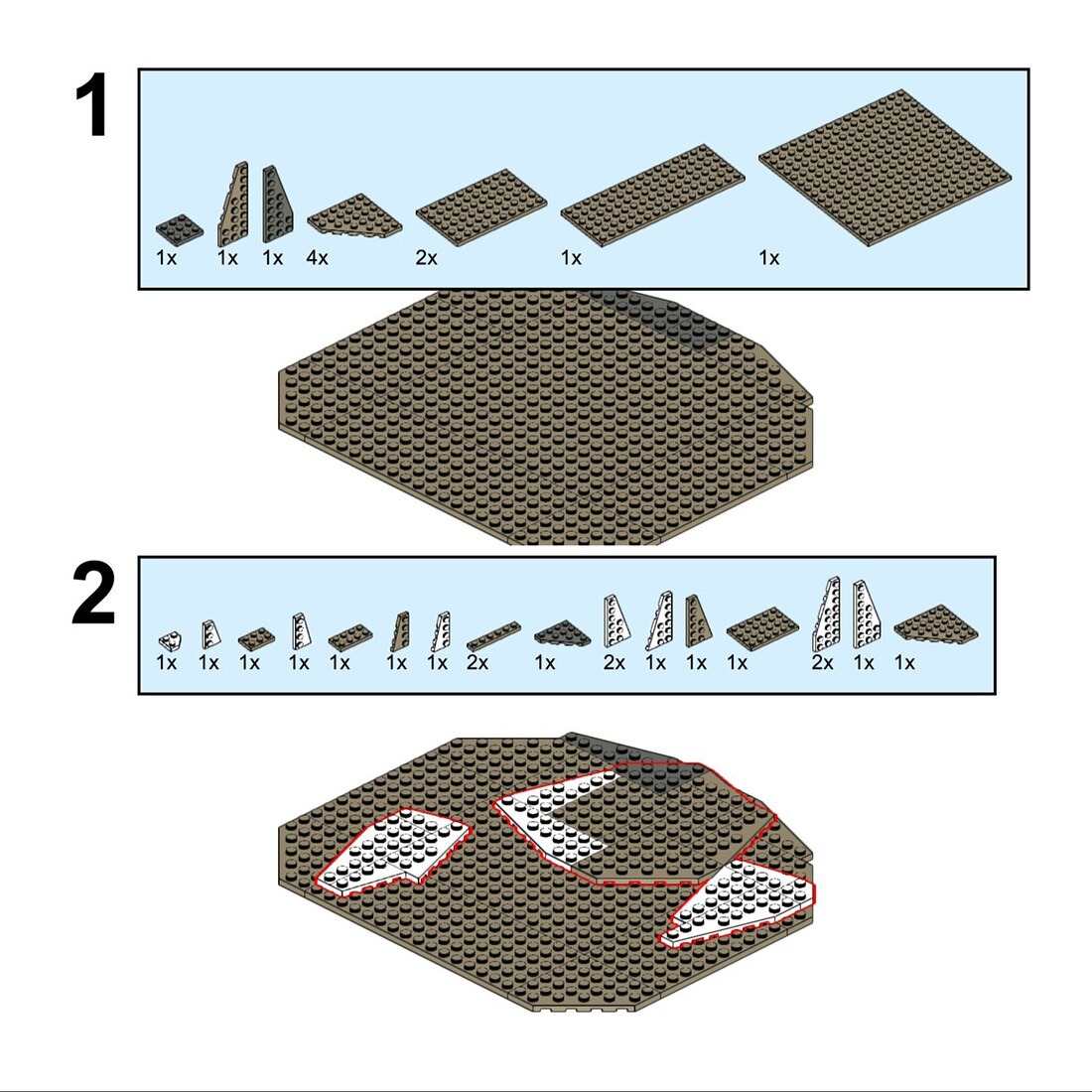 1

1x 1x 1x 4x 2x 1x 1x

2

1x 1x 1x 1x 1x 1x 1x 2x 1x 2x 1x 1x 1x 2x 1x 1x