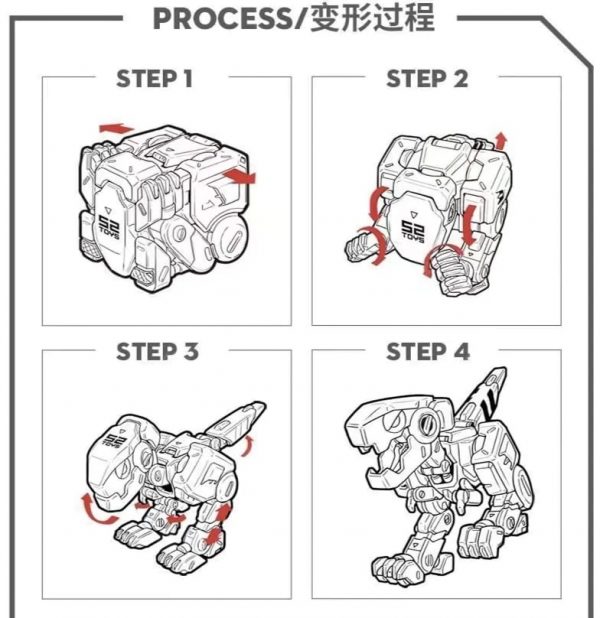 PROCESS/变形过程

STEP 1

52 TOYS

STEP 2

52 TOYS

STEP 3

52 TOYS

STEP 4