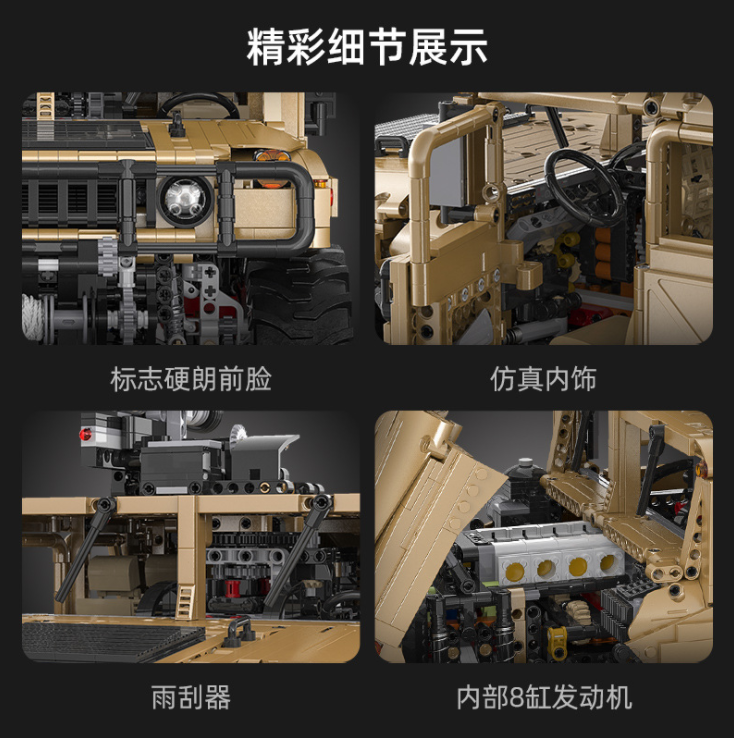 精彩细节展示

标志硬朗前脸

仿真内饰

雨刮器

内部8缸发动机