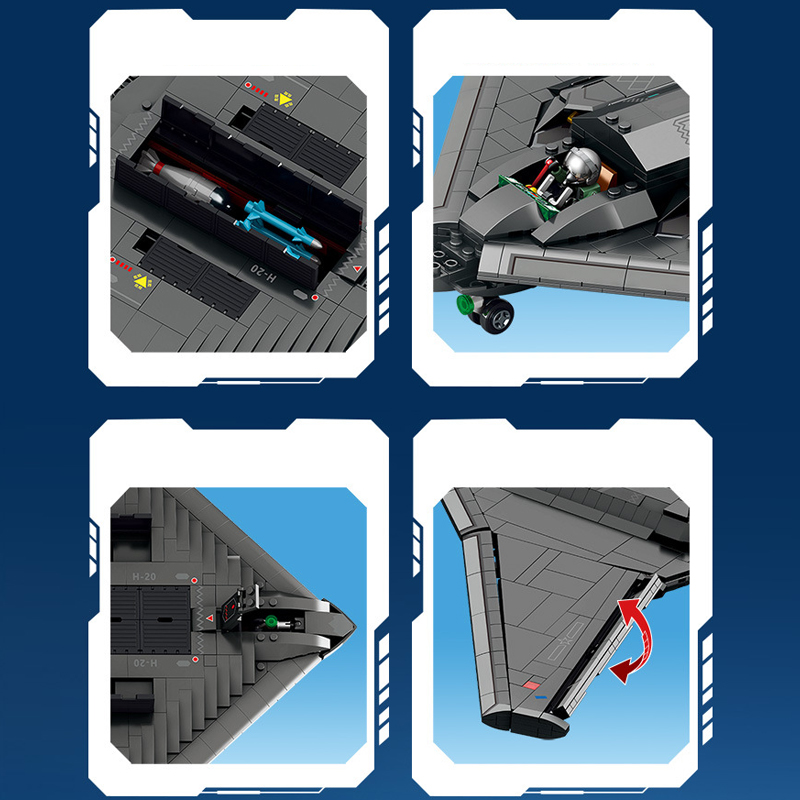 H-20

H-20

H-20