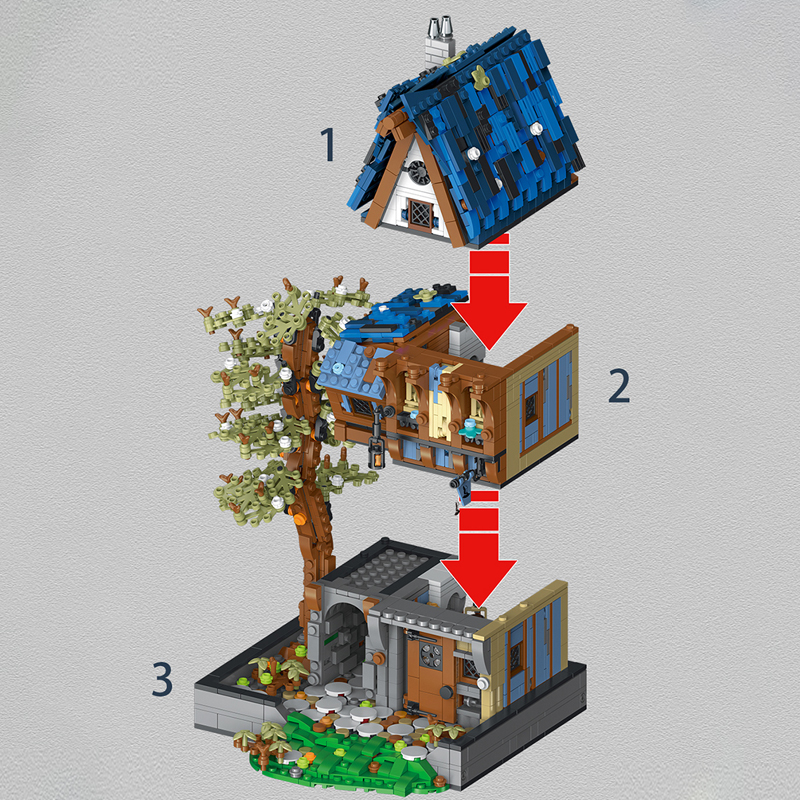 1

2

3